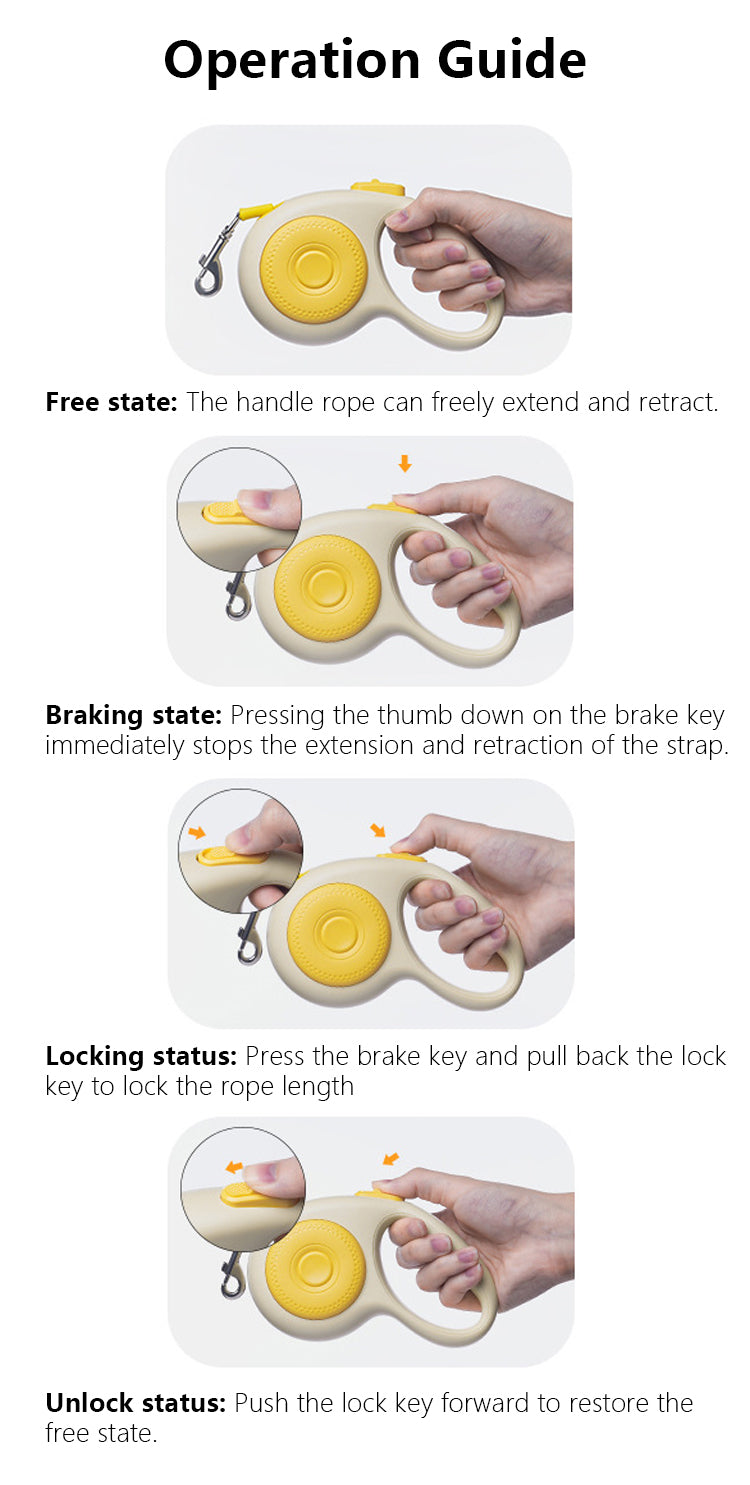 Operation Guide

Free state: The handle rope can freely extend and retract.

Braking state: Pressing the thumb down on the brake key immediately stops the extension and retraction of the strap.

Locking status: Press the brake key and pull back the lock key to lock the rope length

Unlock status: Push the lock key forward to restore the free state.